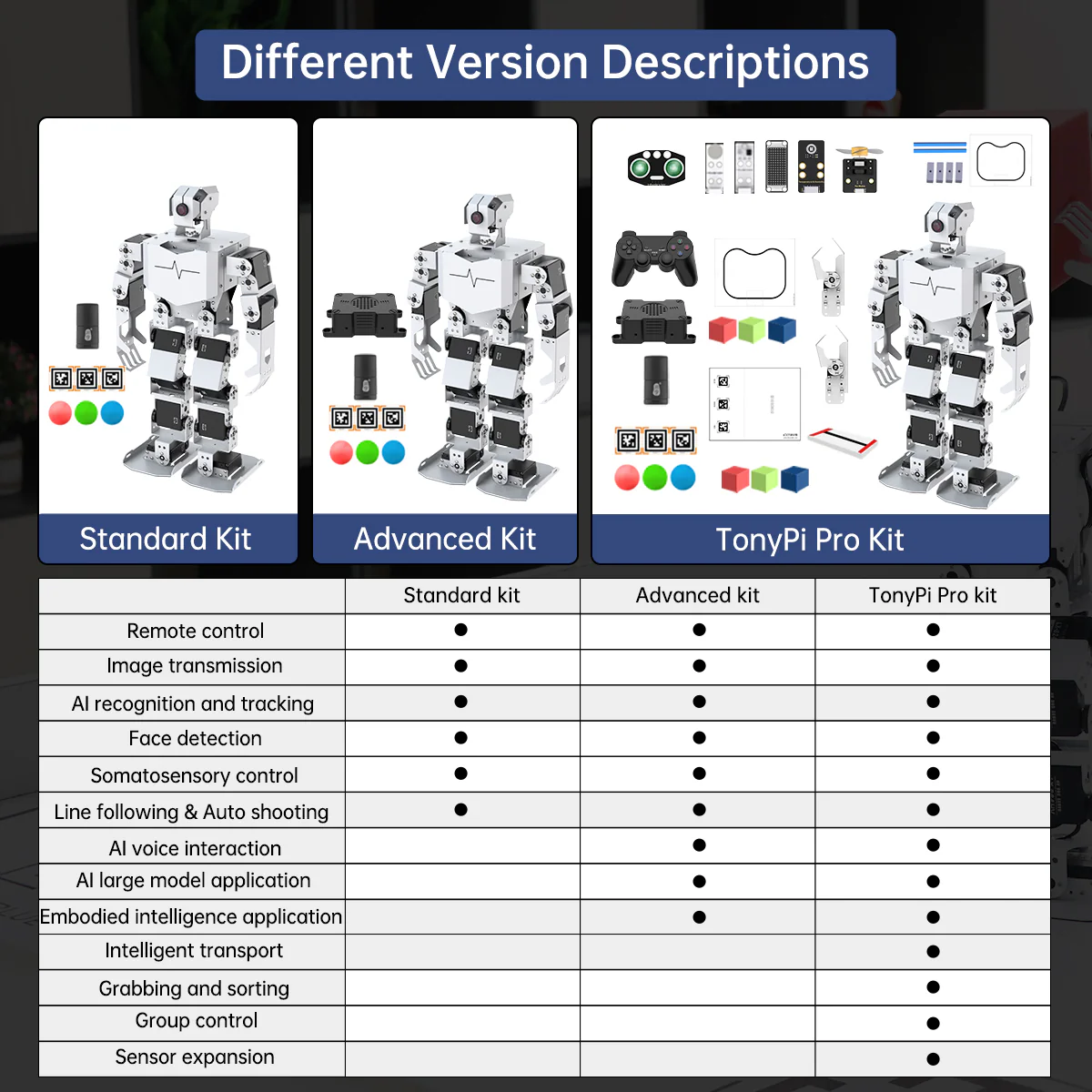 Different Version Descriptions

Standard Kit

Advanced Kit

TonyPi Pro Kit

| | Standard kit | Advanced kit | TonyPi Pro kit |
|---|---|---|---|
| Remote control | ● | ● | ● |
| Image transmission | ● | ● | ● |
| AI recognition and tracking | ● | ● | ● |
| Face detection | ● | ● | ● |
| Somatosensory control | ● | ● | ● |
| Line following & Auto shooting | ● | ● | ● |
| AI voice interaction | | ● | ● |
| AI large model application | | ● | ● |
| Embodied intelligence application | | ● | ● |
| Intelligent transport | | | ● |
| Grabbing and sorting | | | ● |
| Group control | | | ● |
| Sensor expansion | | | ● |